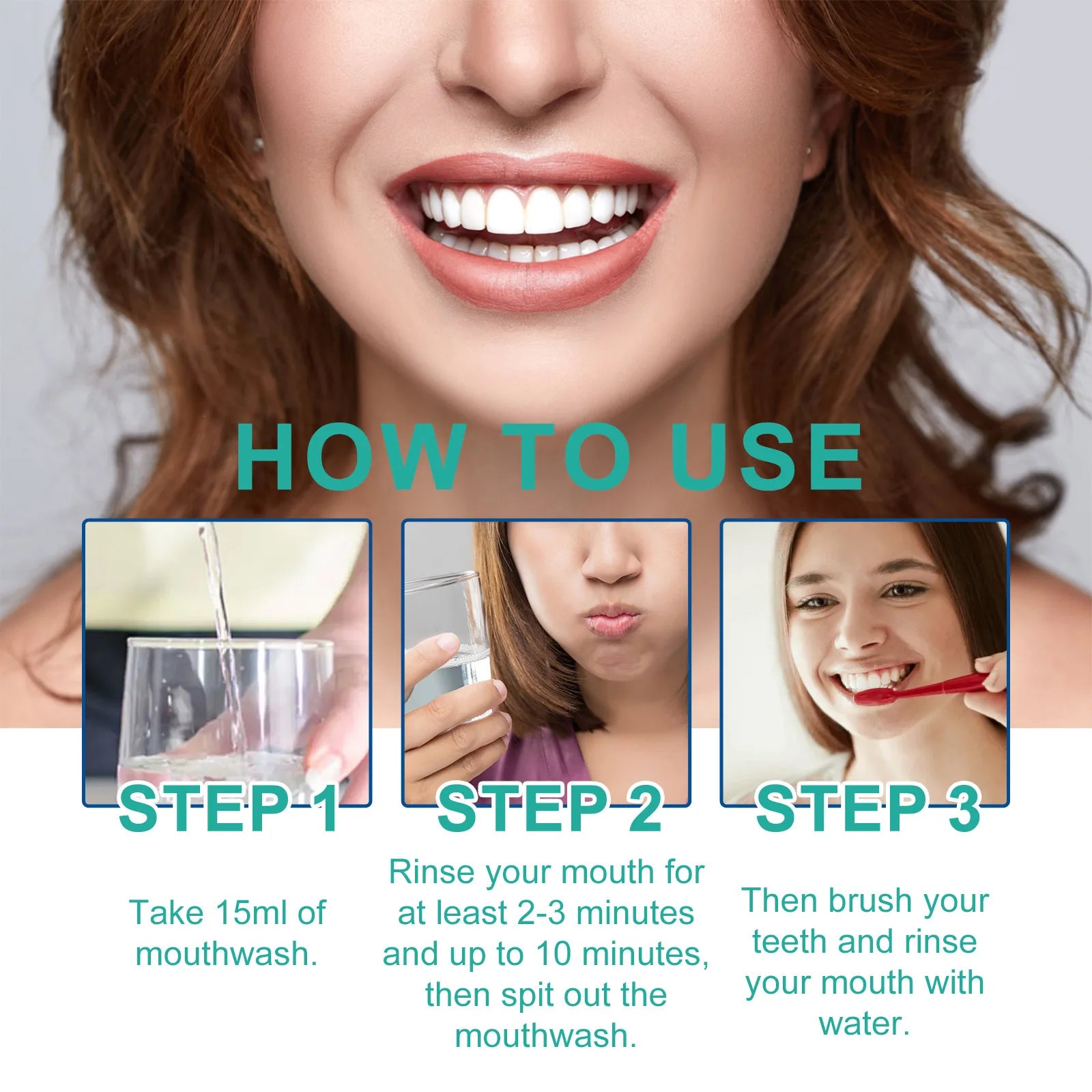 HOW TO USE

STEP 1

Take 15ml of mouthwash.

STEP 2

Rinse your mouth for at least 2-3 minutes and up to 10 minutes, then spit out the mouthwash.

STEP 3

Then brush your teeth and rinse your mouth with water.